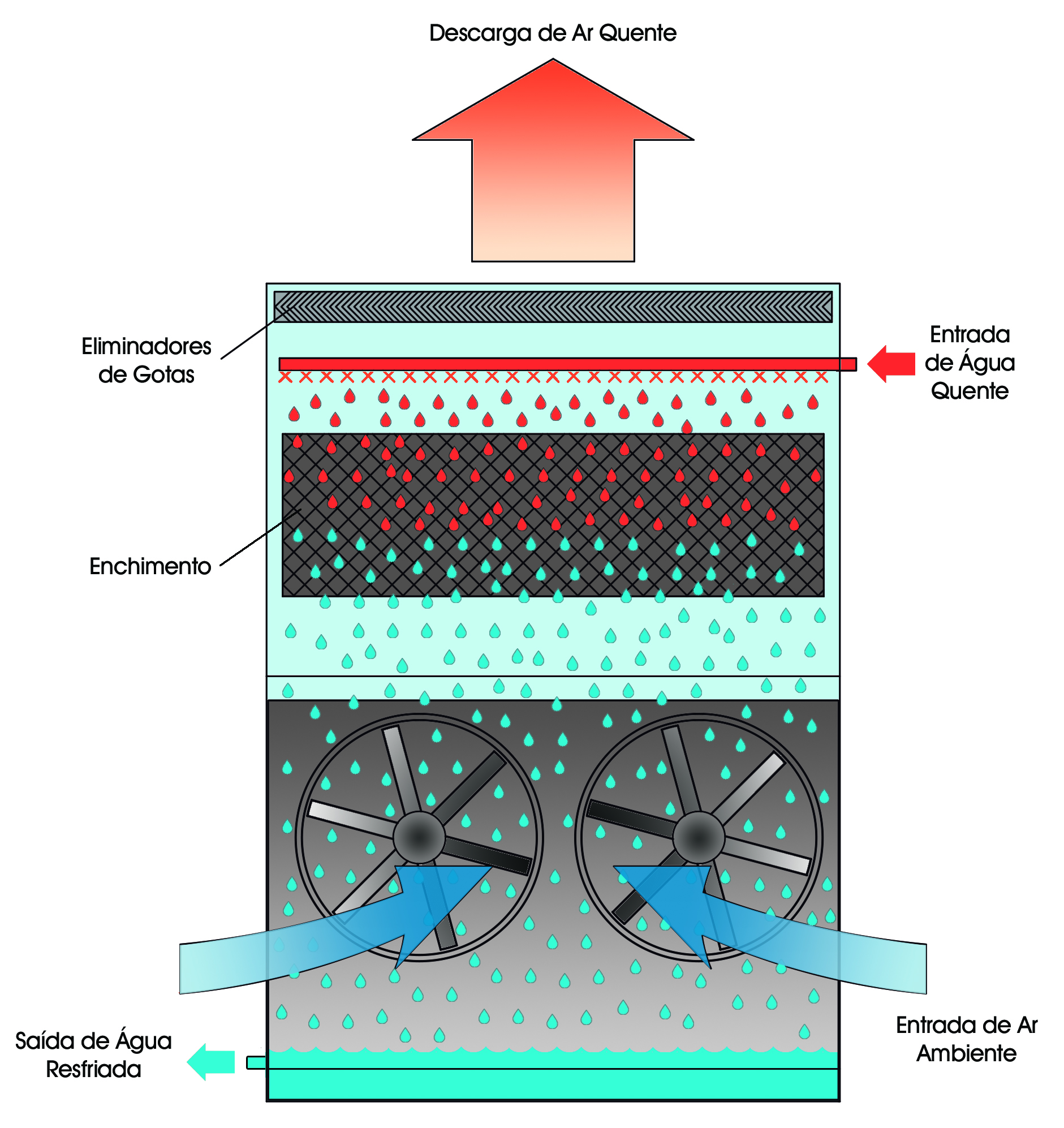 Descarga de Ar Quente

Eliminadores de Gotas

Entrada de Água Quente

Enchimento

Saída de Água Resfriada

Entrada de Ar Ambiente